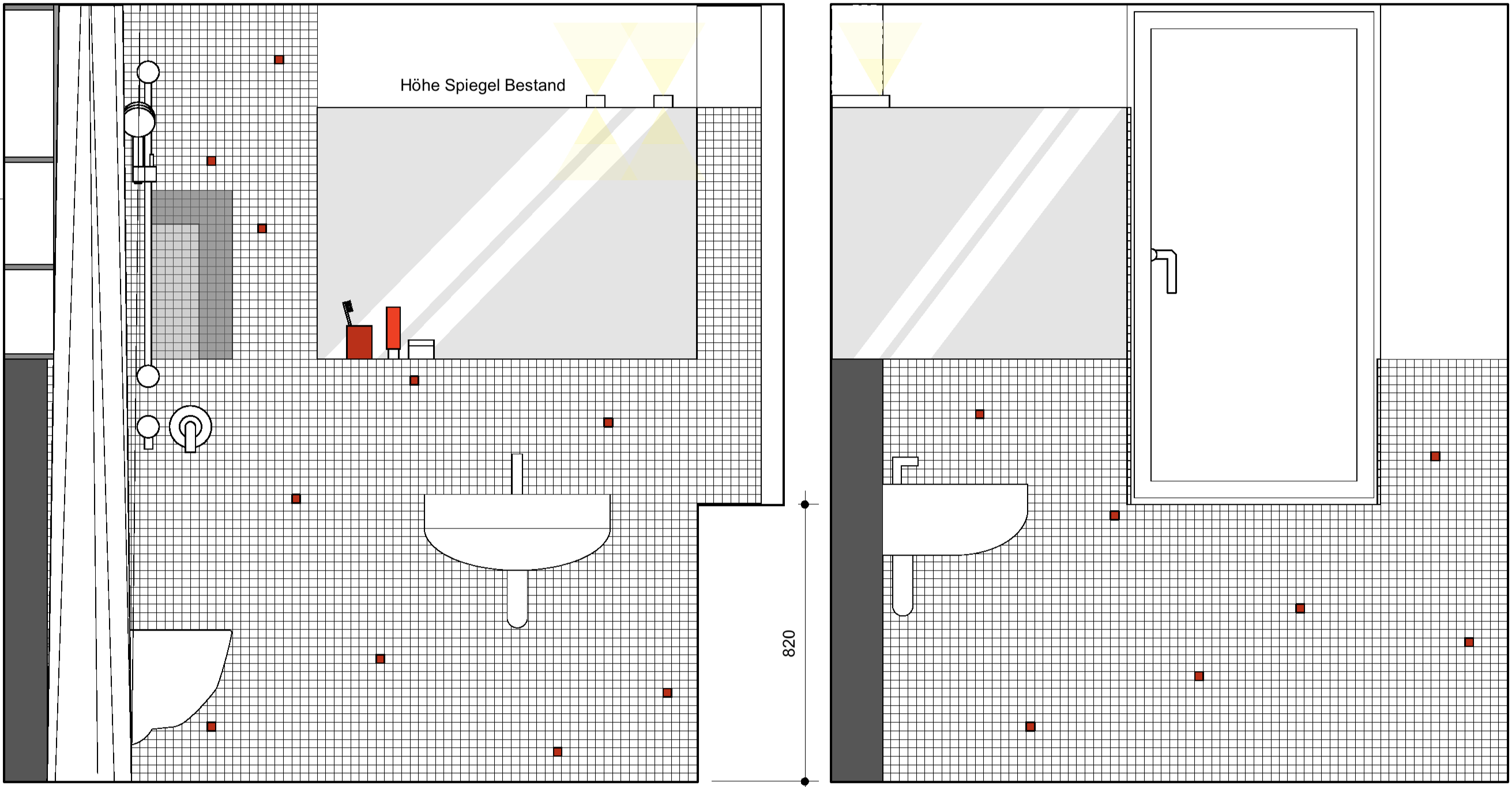 Höhe Spiegel Bestand

820